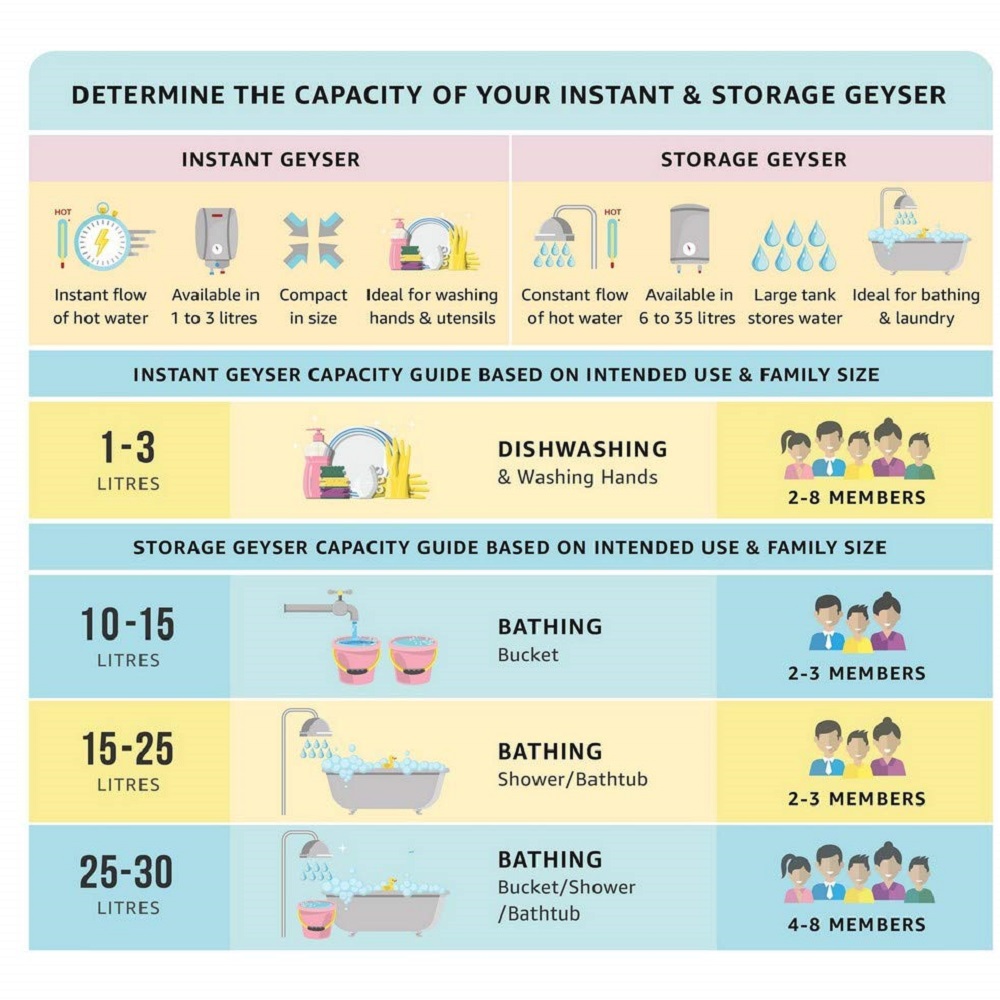 DETERMINE THE CAPACITY OF YOUR INSTANT & STORAGE GEYSER

INSTANT GEYSER

HOT

Instant flow of hot water

Available in 1 to 3 litres

Compact in size

Ideal for washing hands & utensils

STORAGE GEYSER

HOT

Constant flow of hot water

Available in 6 to 35 litres

Large tank stores water

Ideal for bathing & laundry

INSTANT GEYSER CAPACITY GUIDE BASED ON INTENDED USE & FAMILY SIZE

1-3
LITRES

DISHWASHING
& Washing Hands

2-8 MEMBERS

STORAGE GEYSER CAPACITY GUIDE BASED ON INTENDED USE & FAMILY SIZE

10-15
LITRES

BATHING
Bucket

2-3 MEMBERS

15-25
LITRES

BATHING
Shower/Bathtub

2-3 MEMBERS

25-30
LITRES

BATHING
Bucket/Shower /Bathtub

4-8 MEMBERS